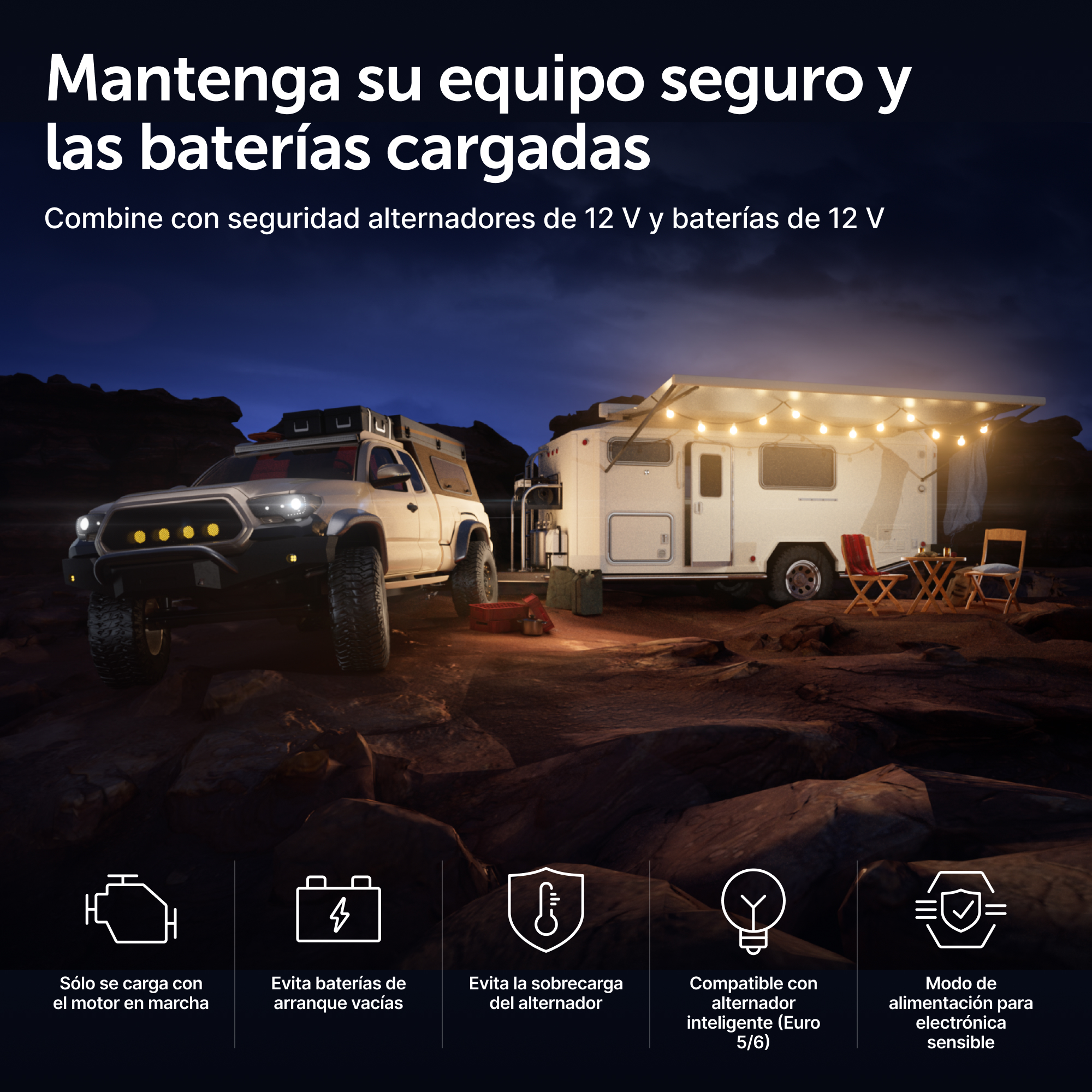 Mantenga su equipo seguro y las baterías cargadas

Combine con seguridad alternadores de 12 V y baterías de 12 V

Sólo se carga con el motor en marcha

Evita baterías de arranque vacías

Evita la sobrecarga del alternador

Compatible con alternador inteligente (Euro 5/6)

Modo de alimentación para electrónica sensible